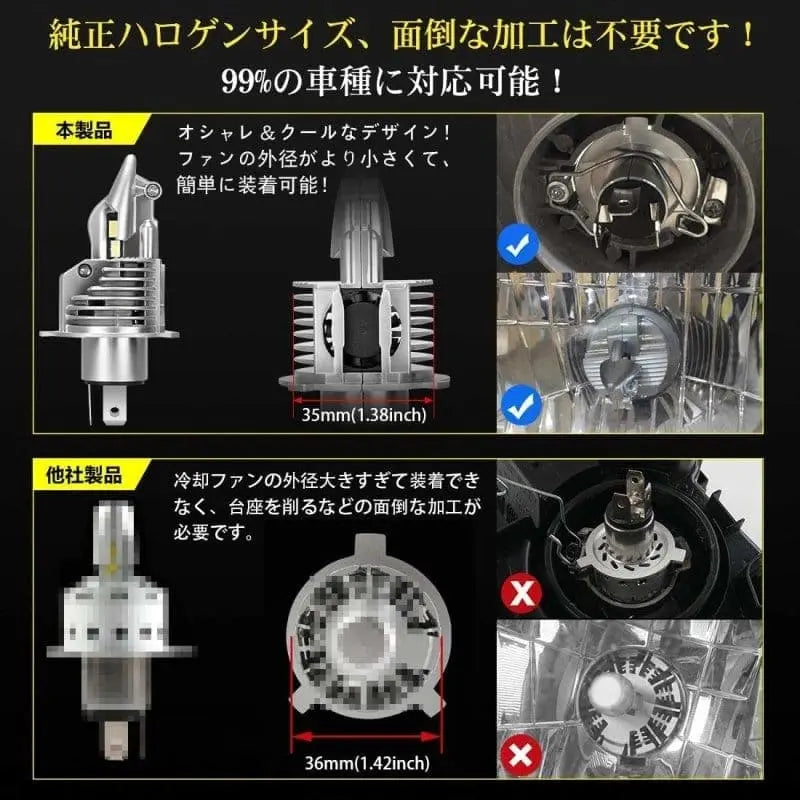 純正ハロゲンサイズ、面倒な加工は不要です！
99%の車種に対応可能！

本製品

オシャレ＆クールなデザイン！ファンの外径がより小さくて、簡単に装着可能！

35mm(1.38inch)

他社製品

冷却ファンの外径大きすぎて装着できなく、台座を削るなどの面倒な加工が必要です。

36mm(1.42inch)