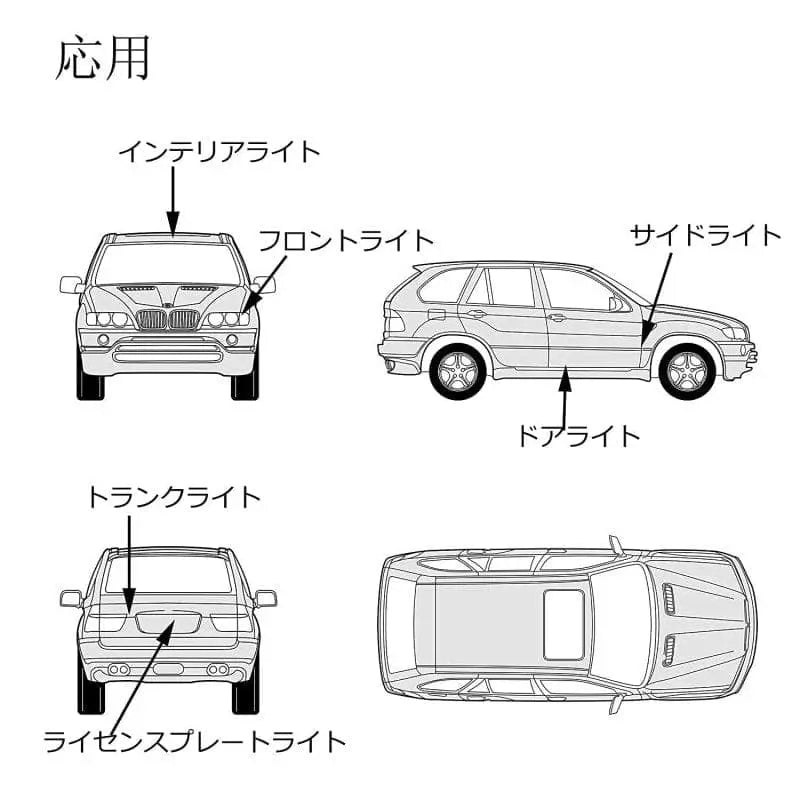 応用

インテリアライト

フロントライト

サイドライト

ドアライト

トランクライト

ライセンスプレートライト