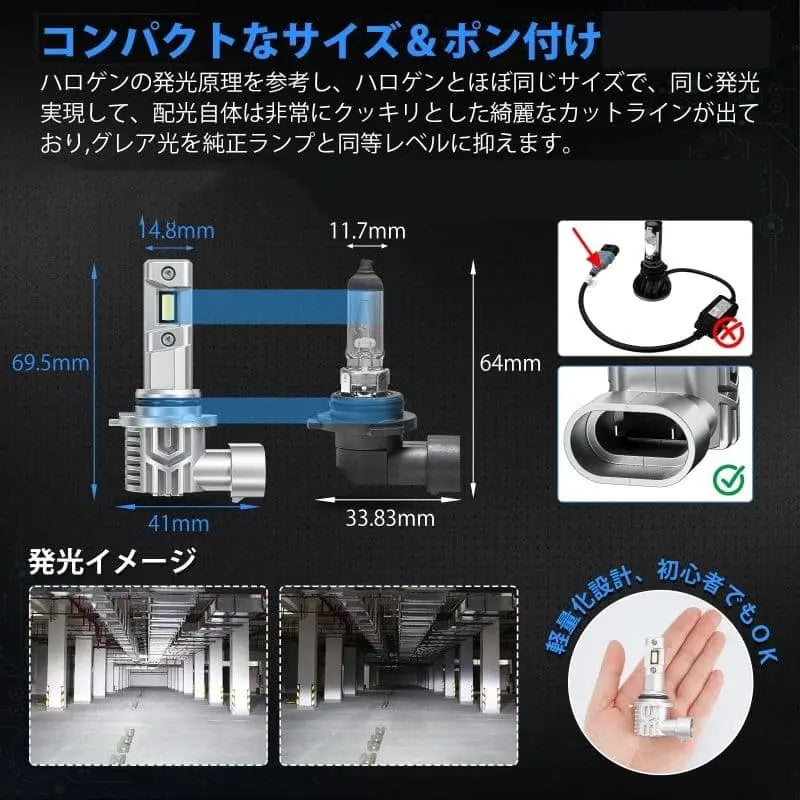 コンパクトなサイズ＆ポン付け

ハロゲンの発光原理を参考し、ハロゲンとほぼ同じサイズで、同じ発光実現して、配光自体は非常にクッキリとした綺麗なカットラインが出ており,グレア光を純正ランプと同等レベルに抑えます。

14.8mm

11.7mm

69.5mm

64mm

41mm

33.83mm

発光イメージ

軽量化設計、初心者でもOK